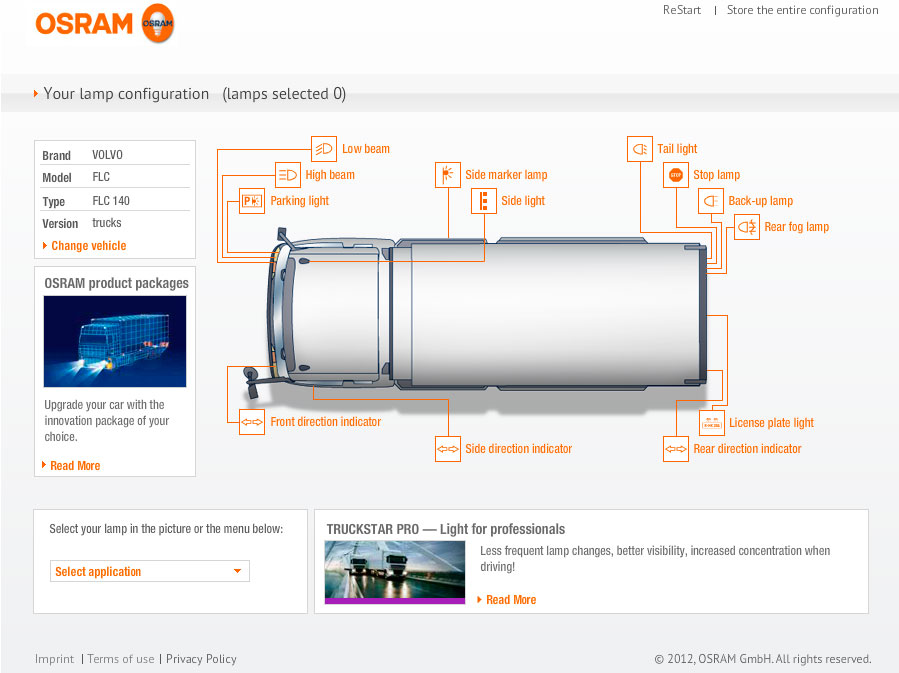 OSRAM OSRAM

ReStart | Store the entire configuration

Your lamp configuration (lamps selected 0)

| Brand | VOLVO |
|---|---|
| Model | FLC |
| Type | FLC 140 |
| Version | trucks |

Change vehicle

OSRAM product packages

Upgrade your car with the innovation package of your choice.

Read More

Low beam

High beam

Parking light

Side marker lamp

Side light

Tail light

STOP Stop lamp

Back-up lamp

Rear fog lamp

Front direction indicator

Side direction indicator

License plate light

Rear direction indicator

Select your lamp in the picture or the menu below:

Select application

TRUCKSTAR PRO — Light for professionals

Less frequent lamp changes, better visibility, increased concentration when driving!

Read More

Imprint | Terms of use | Privacy Policy

© 2012, OSRAM GmbH. All rights reserved.